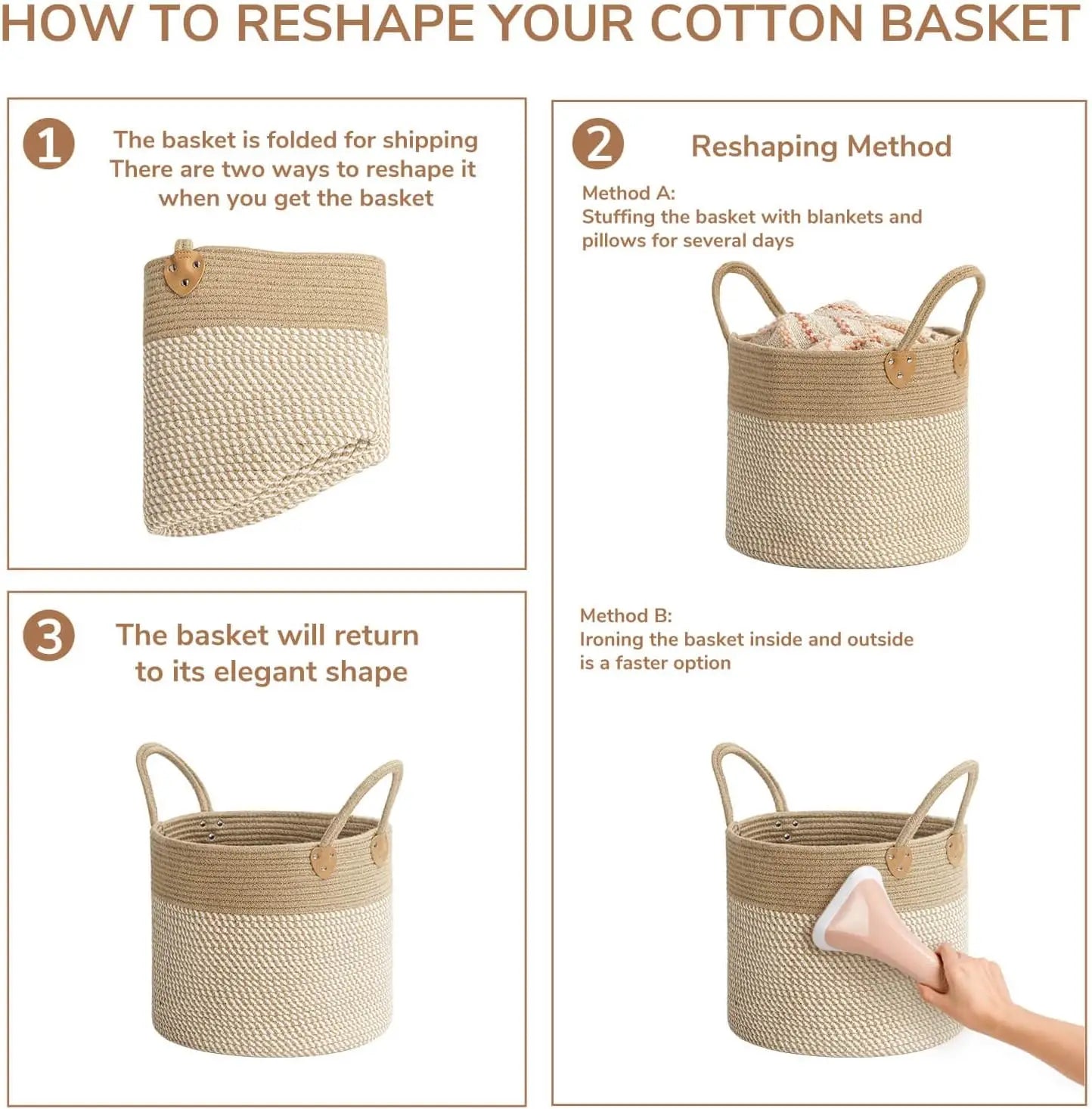 HOW TO RESHAPE YOUR COTTON BASKET

1 The basket is folded for shipping There are two ways to reshape it when you get the basket

2 Reshaping Method

Method A:
Stuffing the basket with blankets and pillows for several days

Method B:
Ironing the basket inside and outside is a faster option

3 The basket will return to its elegant shape