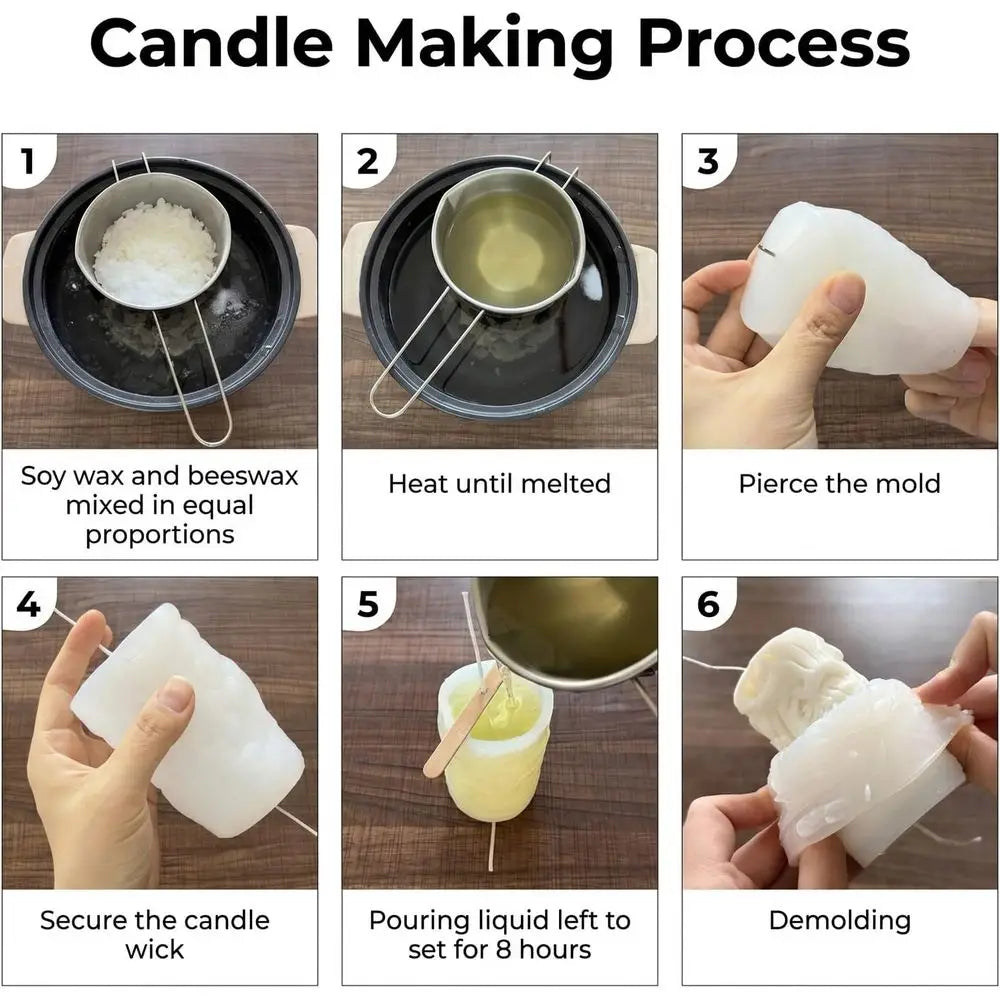 Candle Making Process

1

Soy wax and beeswax mixed in equal proportions

2

Heat until melted

3

Pierce the mold

4

Secure the candle wick

5

Pouring liquid left to set for 8 hours

6

Demolding